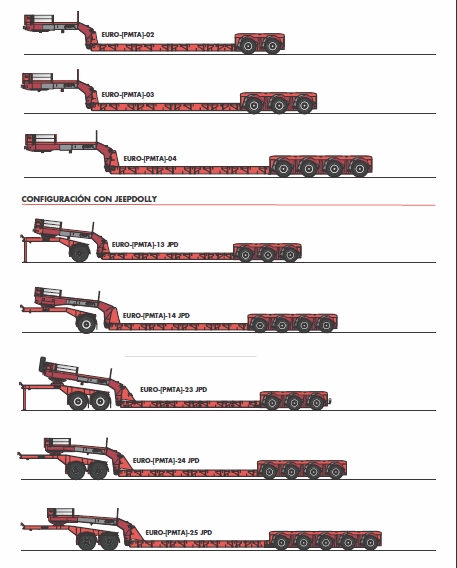 EURO-[PMTA]-02

EURO-[PMTA]-03

EURO-[PMTA]-04

CONFIGURACIÓN CON JEEPDOLLY

EURO-[PMTA]-13 JPD

EURO-[PMTA]-14 JPD

EURO-[PMTA]-23 JPD

EURO-[PMTA]-24 JPD

EURO-[PMTA]-25 JPD